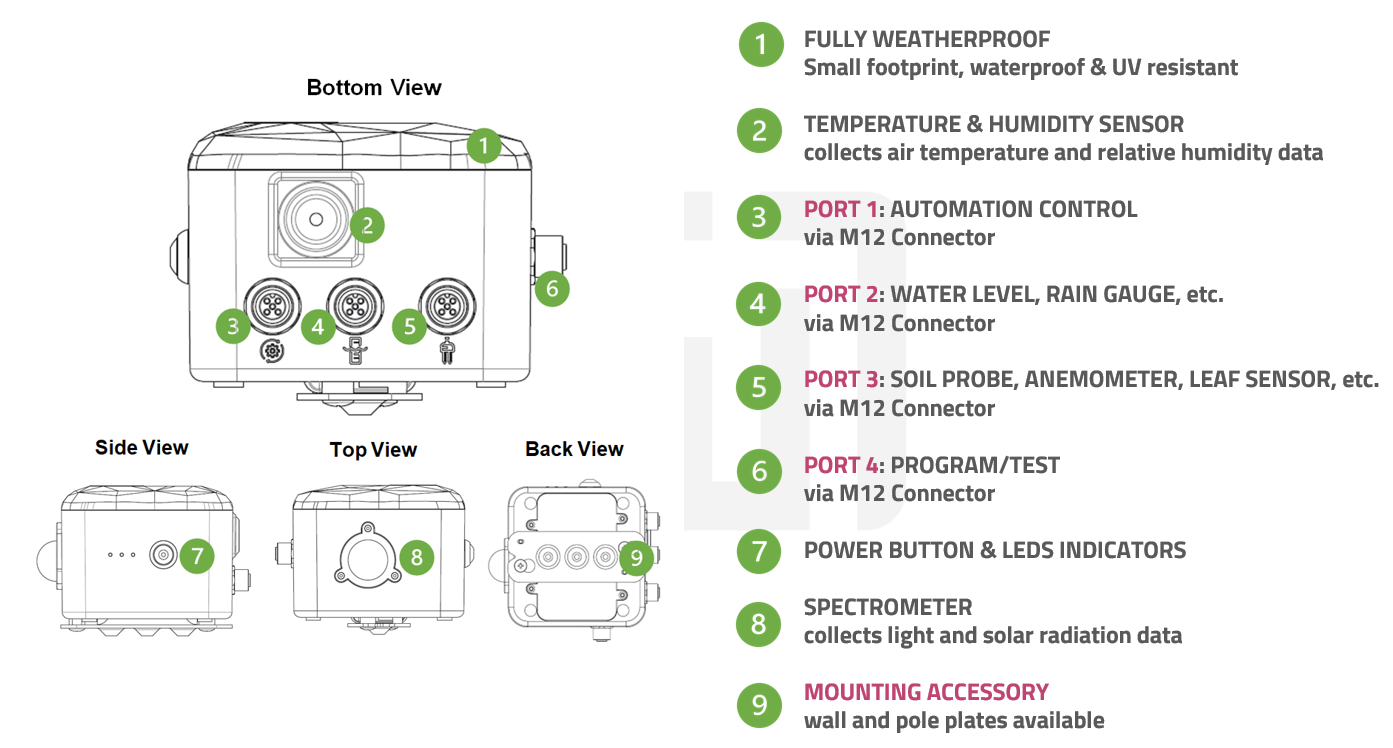 Bottom View

1
2
3
4
5
6

Side View

7

Top View

8

Back View

9

1 FULLY WEATHERPROOF
Small footprint, waterproof & UV resistant

2 TEMPERATURE & HUMIDITY SENSOR
collects air temperature and relative humidity data

3 PORT 1: AUTOMATION CONTROL
via M12 Connector

4 PORT 2: WATER LEVEL, RAIN GAUGE, etc.
via M12 Connector

5 PORT 3: SOIL PROBE, ANEMOMETER, LEAF SENSOR, etc.
via M12 Connector

6 PORT 4: PROGRAM/TEST
via M12 Connector

7 POWER BUTTON & LEDS INDICATORS

8 SPECTROMETER
collects light and solar radiation data

9 MOUNTING ACCESSORY
wall and pole plates available